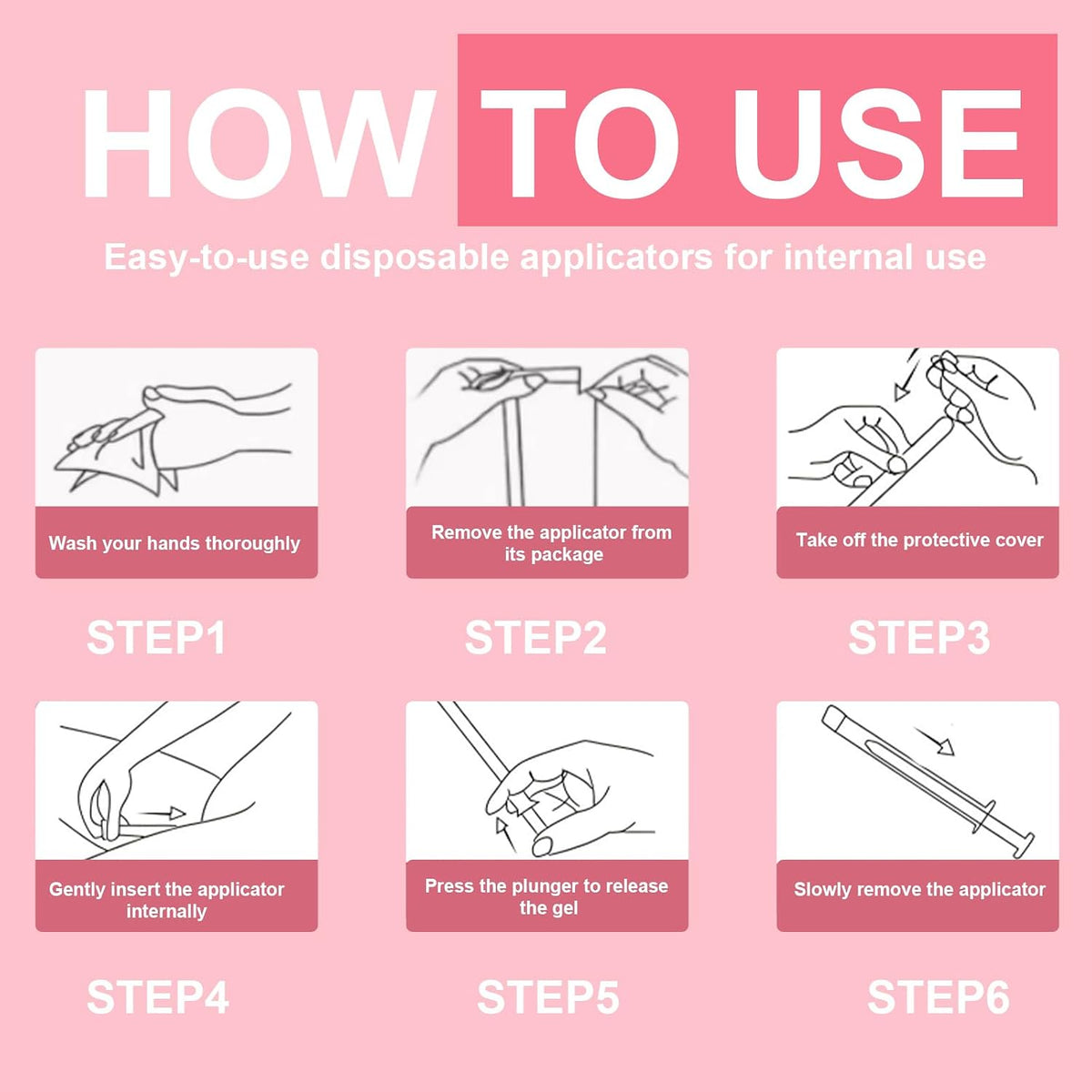 HOW TO USE

Easy-to-use disposable applicators for internal use

Wash your hands thoroughly

STEP1

Remove the applicator from its package

STEP2

Take off the protective cover

STEP3

Gently insert the applicator internally

STEP4

Press the plunger to release the gel

STEP5

Slowly remove the applicator

STEP6